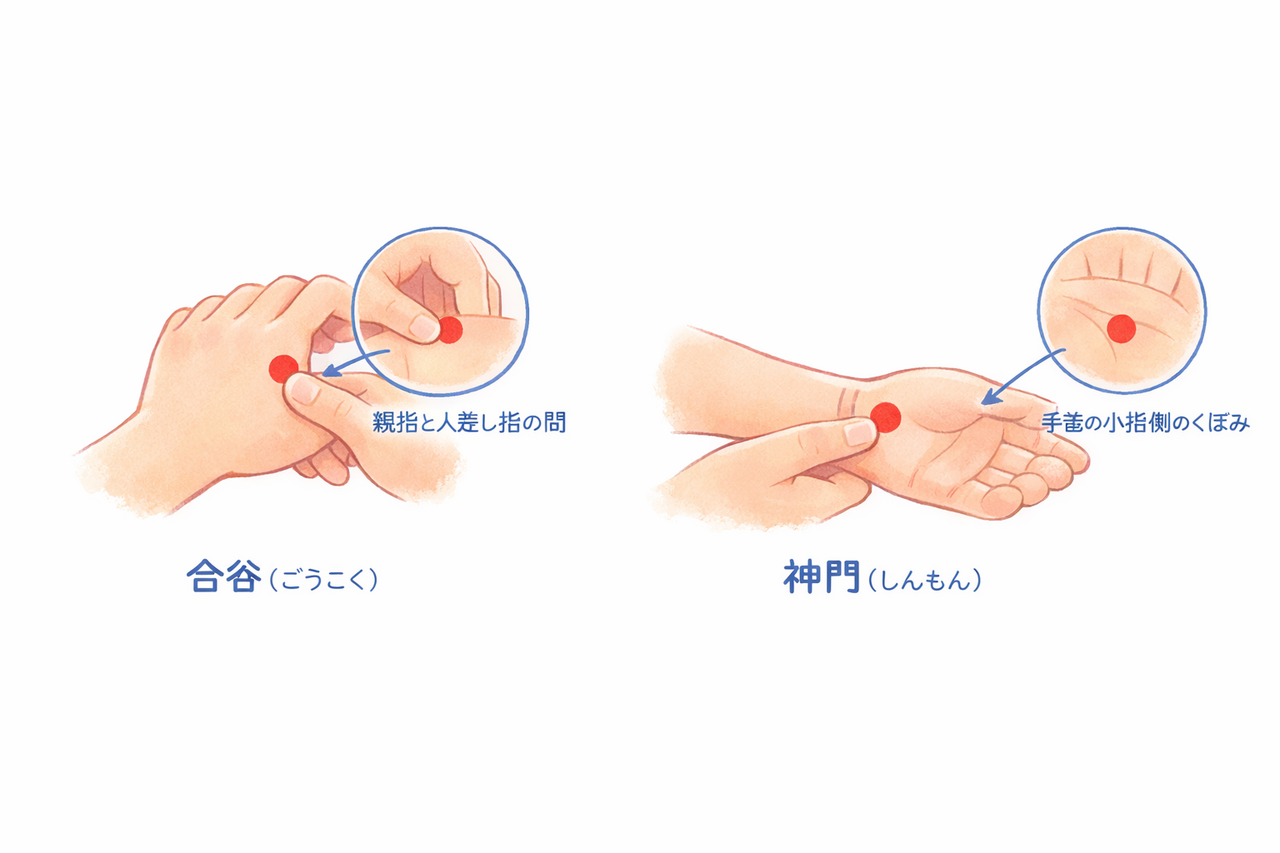 親指と人差し指の間

合谷（ごうこく）

手首の小指側のくぼみ

神門（しんもん）